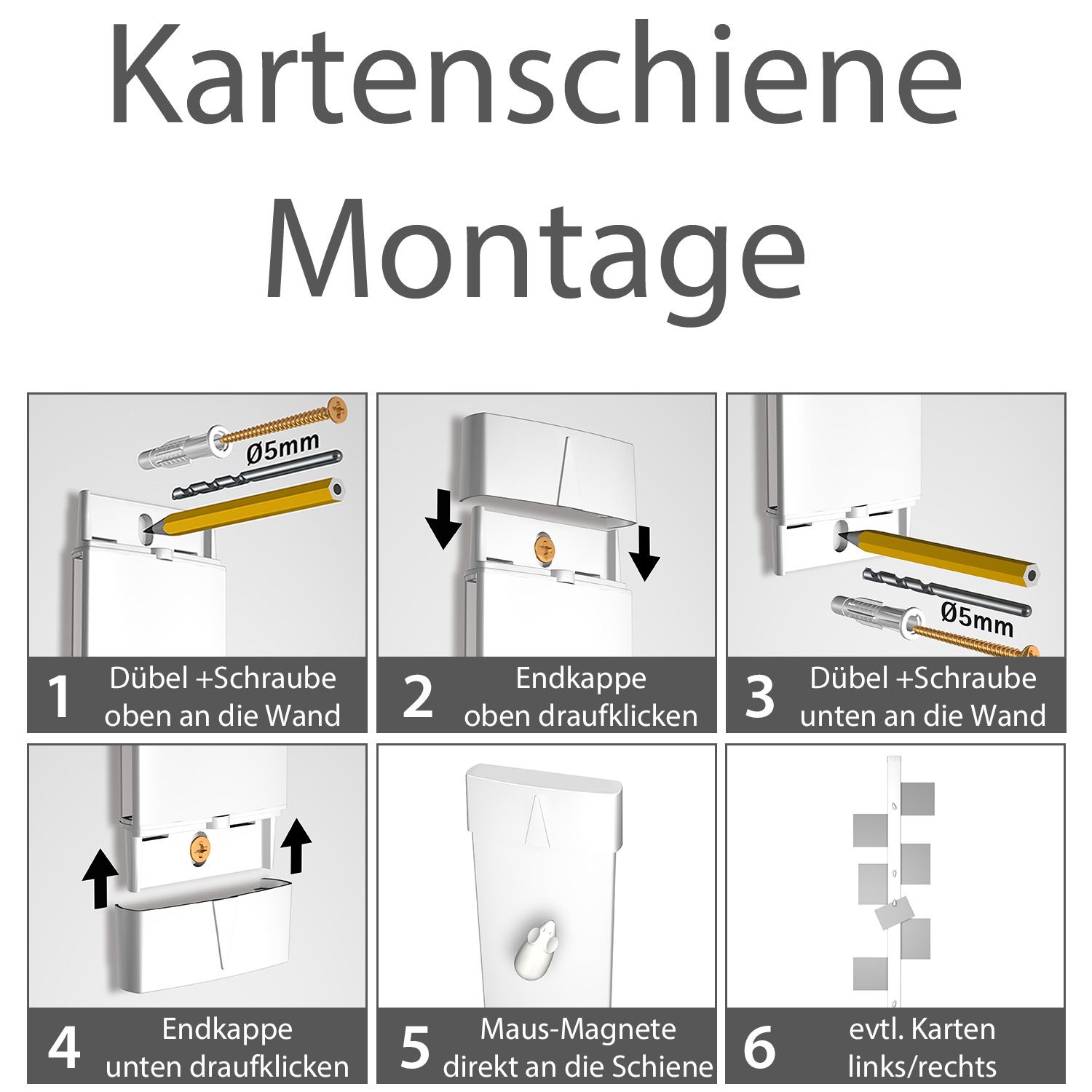 Kartenschiene Montage

Ø5mm

1 Dübel +Schraube oben an die Wand

2 Endkappe oben draufklicken

Ø5mm

3 Dübel +Schraube unten an die Wand

4 Endkappe unten draufklicken

5 Maus-Magnete direkt an die Schiene

6 evtl. Karten links/rechts